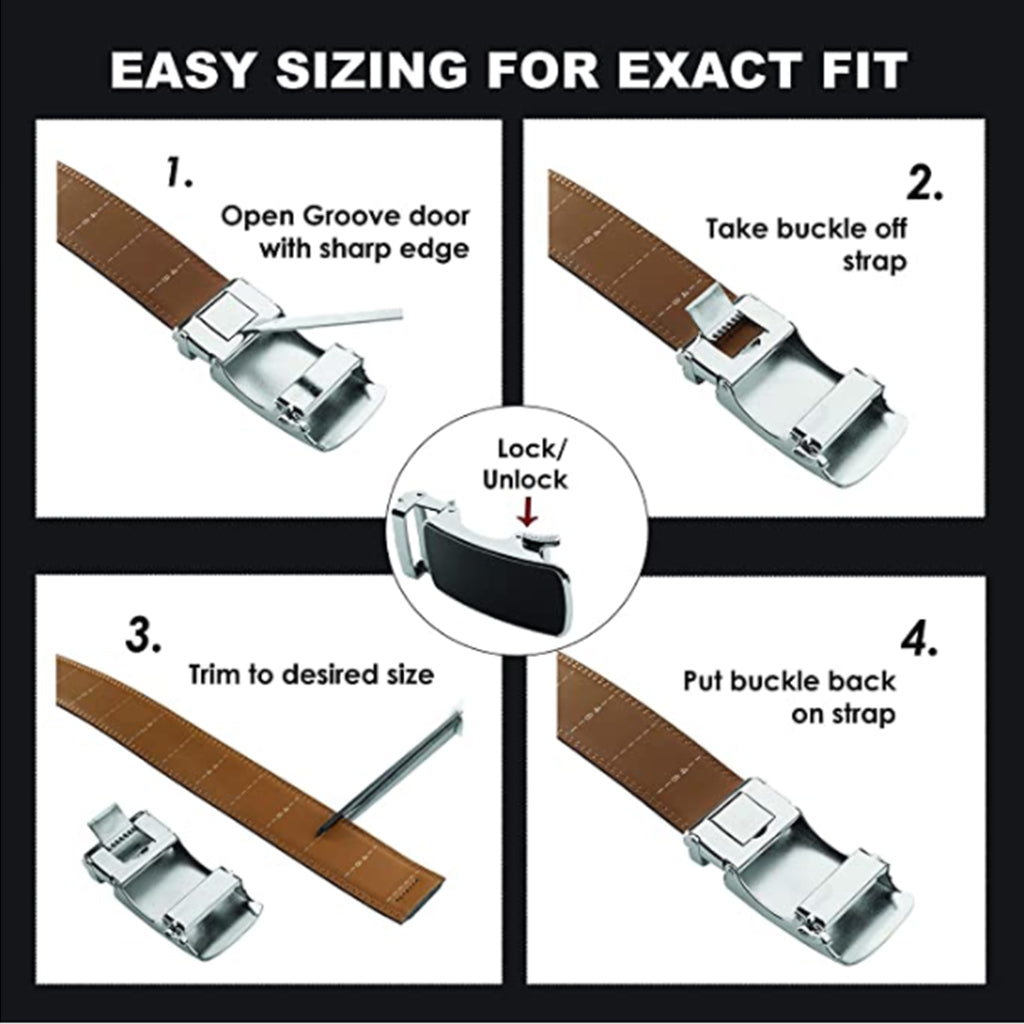 EASY SIZING FOR EXACT FIT

1.
Open Groove door with sharp edge

2.
Take buckle off strap

Lock/ Unlock

3.
Trim to desired size

4.
Put buckle back on strap